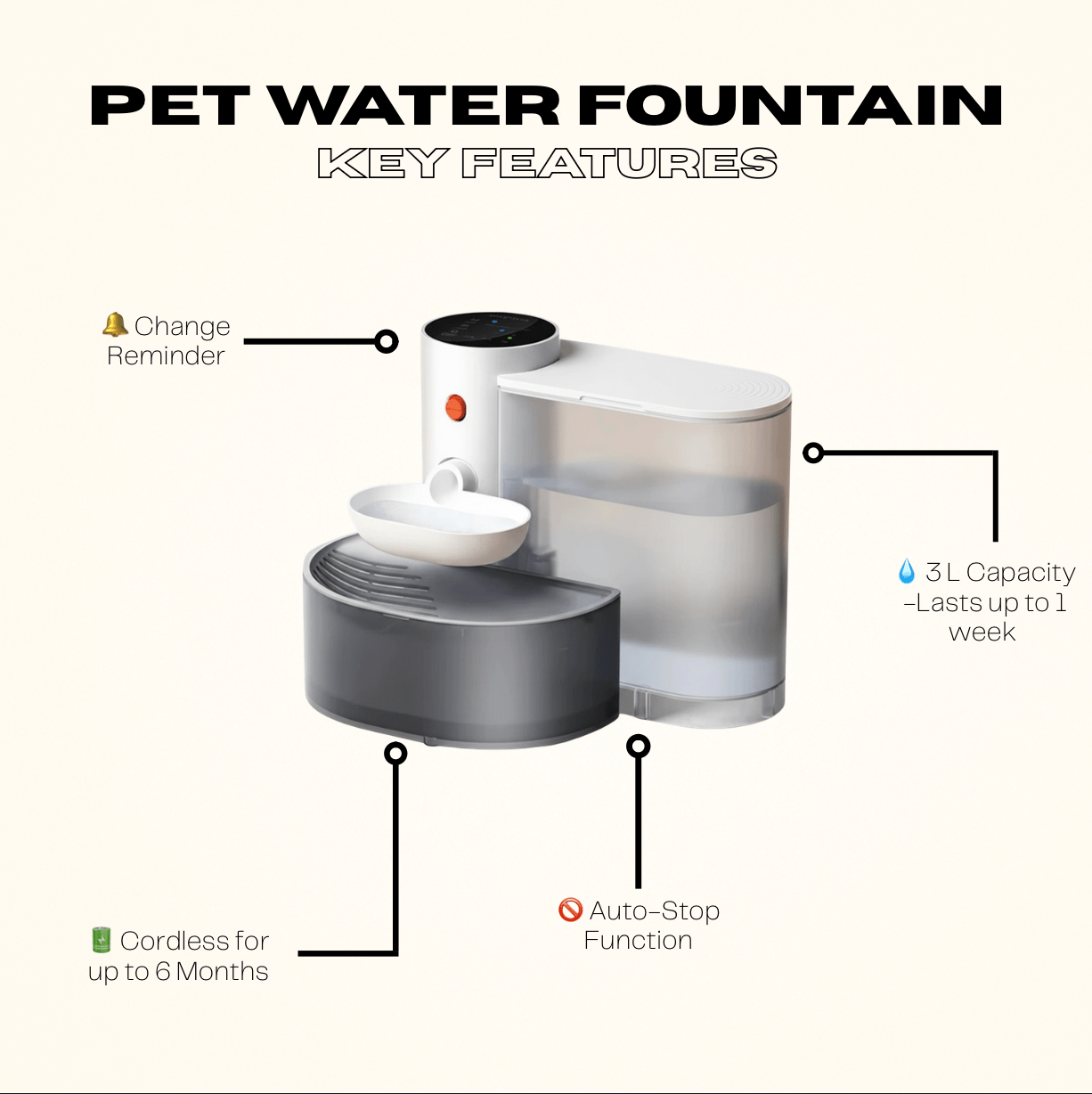 PET WATER FOUNTAIN
KEY FEATURES

🔔 Change Reminder

💧 3 L Capacity –Lasts up to 1 week

🔋 Cordless for up to 6 Months

🚫 Auto-Stop Function